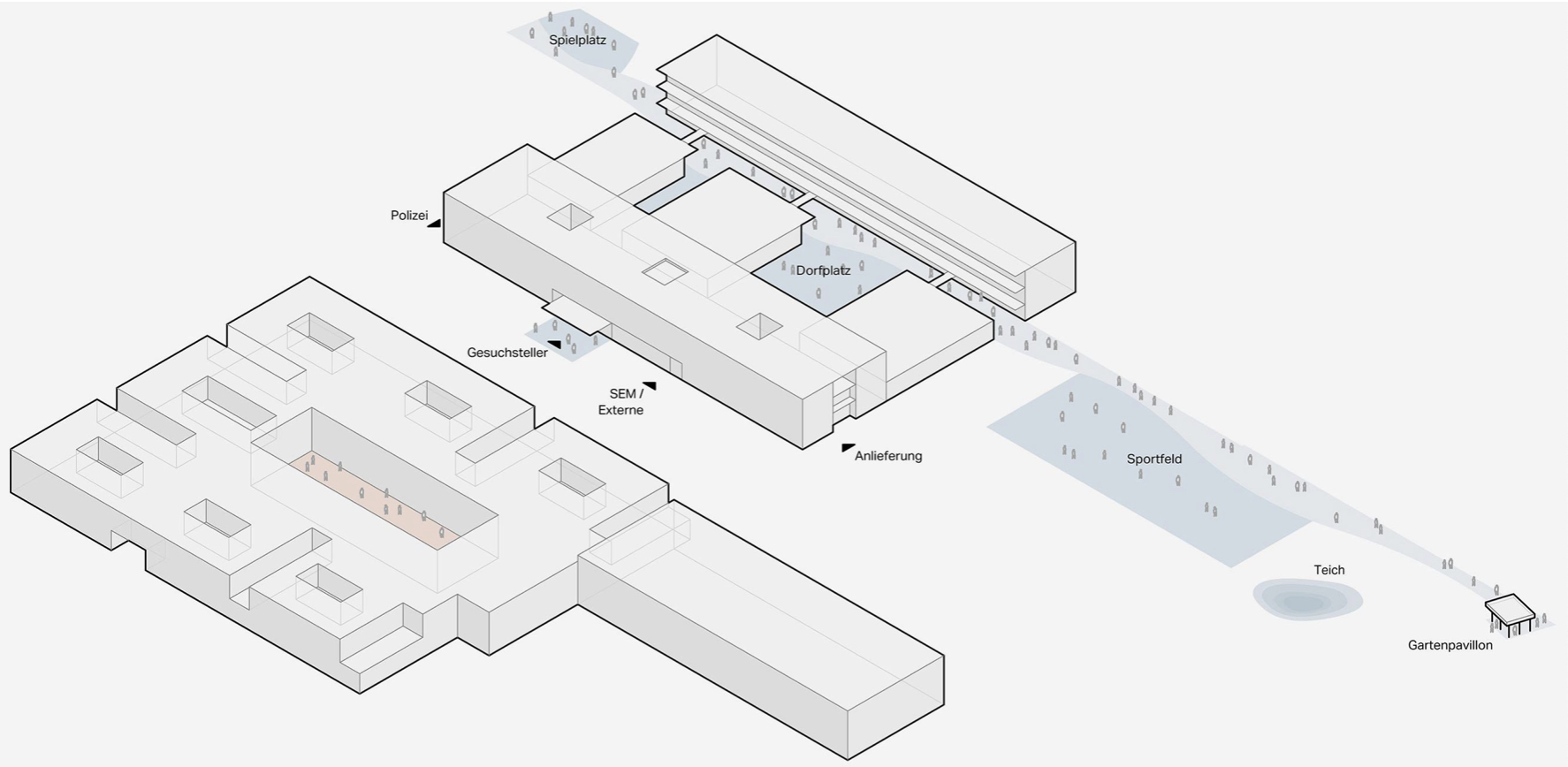 Spielplatz

Polizei

Dorfplatz

Gesuchsteller

SEM / Externe

Anlieferung

Sportfeld

Teich

Gartenpavillon